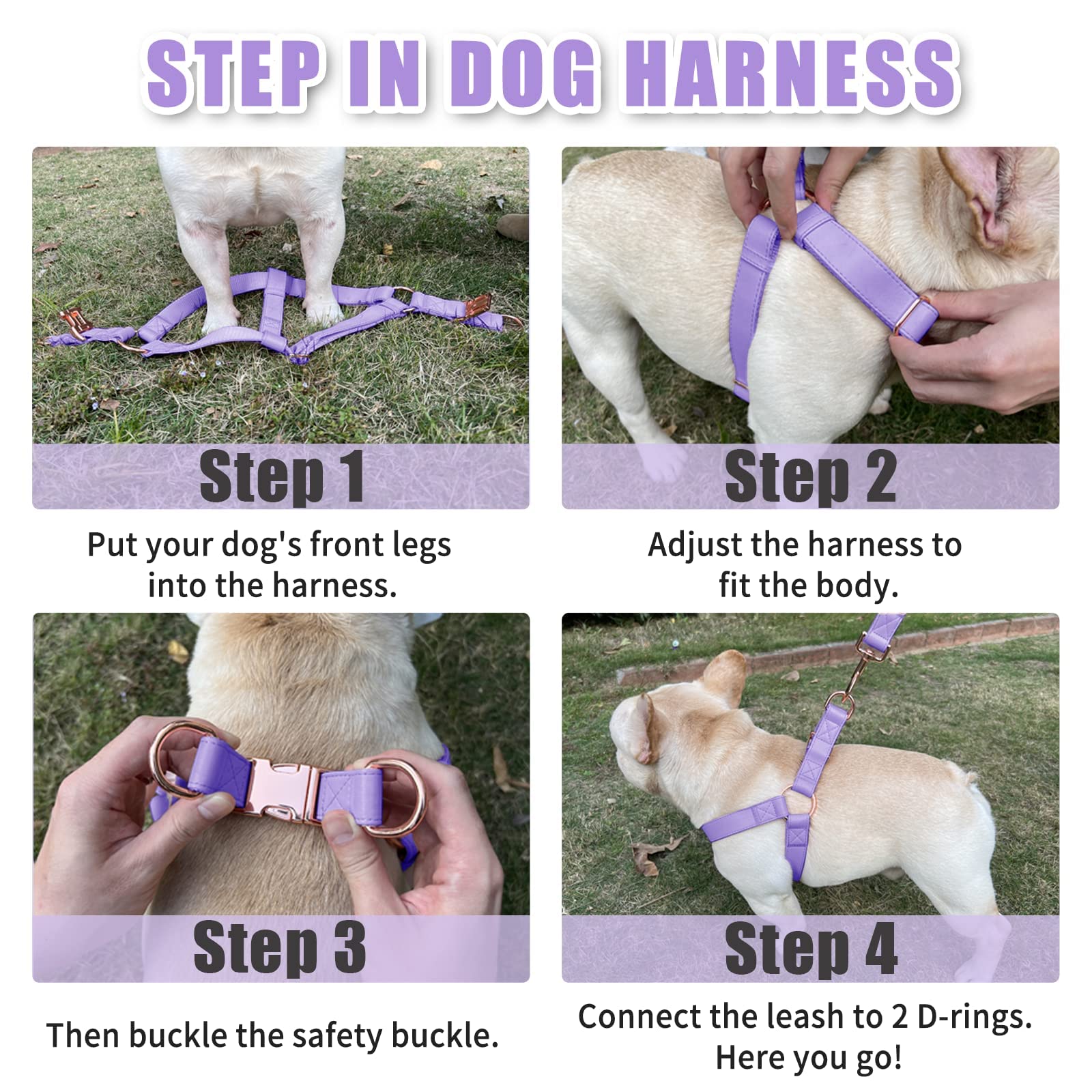 STEP IN DOG HARNESS

Step 1

Put your dog's front legs into the harness.

Step 2

Adjust the harness to fit the body.

Step 3

Then buckle the safety buckle.

Step 4

Connect the leash to 2 D-rings. Here you go!